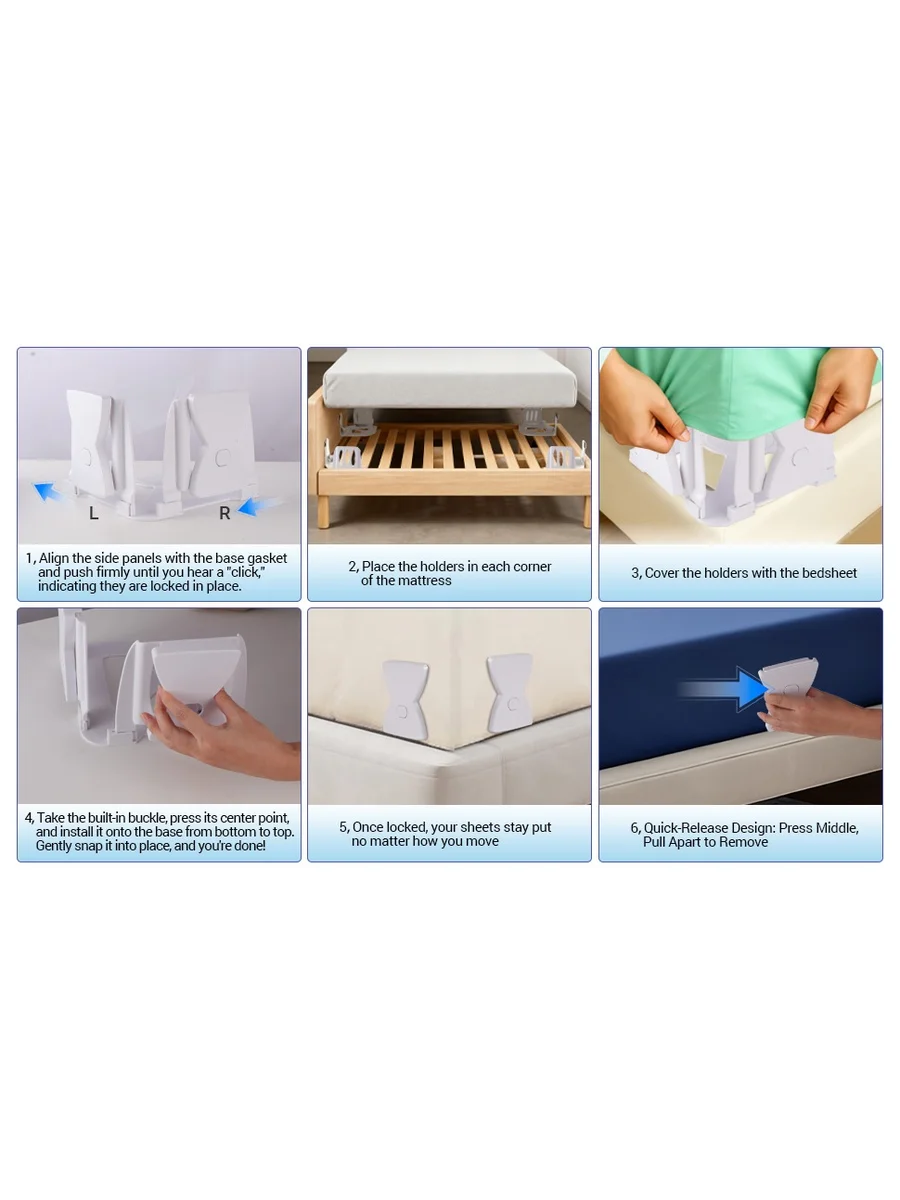 L R

1, Align the side panels with the base gasket and push firmly until you hear a "click," indicating they are locked in place.

2, Place the holders in each corner of the mattress

3, Cover the holders with the bedsheet

4, Take the built-in buckle, press its center point, and install it onto the base from bottom to top. Gently snap it into place, and you're done!

5, Once locked, your sheets stay put no matter how you move

6, Quick-Release Design: Press Middle, Pull Apart to Remove