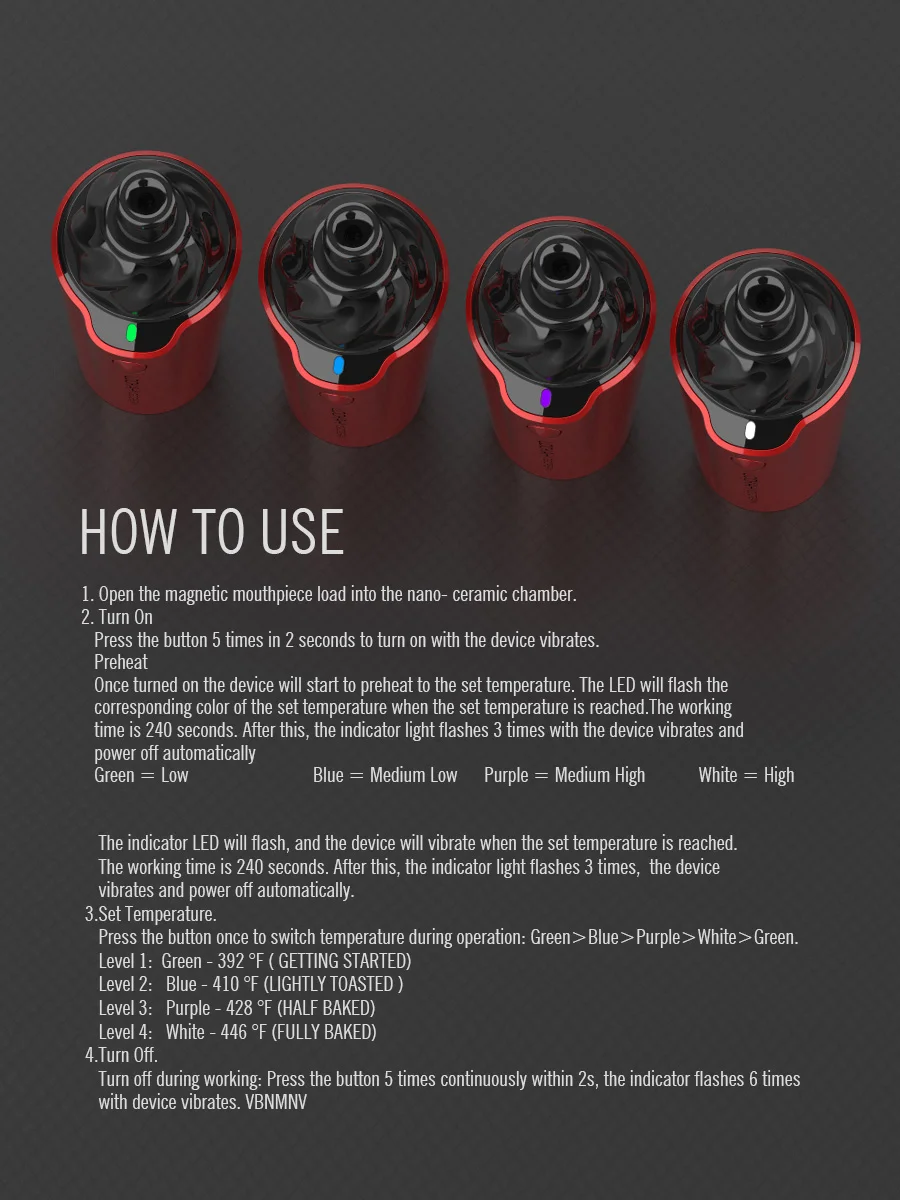 HOW TO USE

1. Open the magnetic mouthpiece load into the nano- ceramic chamber.
2. Turn On
Press the button 5 times in 2 seconds to turn on with the device vibrates.
Preheat
Once turned on the device will start to preheat to the set temperature. The LED will flash the corresponding color of the set temperature when the set temperature is reached.The working time is 240 seconds. After this, the indicator light flashes 3 times with the device vibrates and power off automatically
Green = Low Blue = Medium Low Purple = Medium High White = High

The indicator LED will flash, and the device will vibrate when the set temperature is reached. The working time is 240 seconds. After this, the indicator light flashes 3 times, the device vibrates and power off automatically.
3.Set Temperature.
Press the button once to switch temperature during operation: Green>Blue>Purple>White>Green.
Level 1: Green - 392 °F ( GETTING STARTED)
Level 2: Blue - 410 °F (LIGHTLY TOASTED )
Level 3: Purple - 428 °F (HALF BAKED)
Level 4: White - 446 °F (FULLY BAKED)
4.Turn Off.
Turn off during working: Press the button 5 times continuously within 2s, the indicator flashes 6 times with device vibrates. VBNMNV