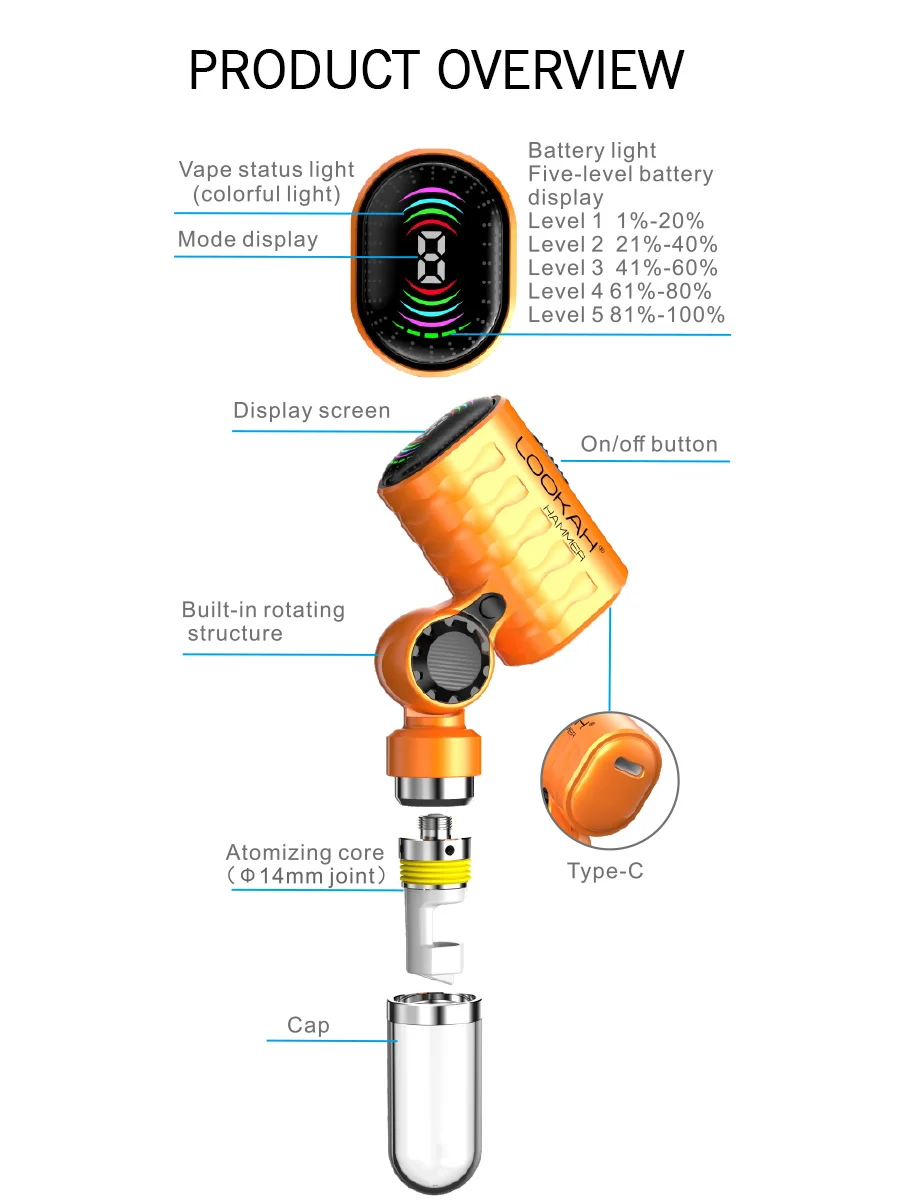 PRODUCT OVERVIEW

Vape status light (colorful light)

Mode display

Battery light
Five-level battery display
Level 1 1%-20%
Level 2 21%-40%
Level 3 41%-60%
Level 4 61%-80%
Level 5 81%-100%

Display screen

On/off button

LOOKAH®
HAMMER

Built-in rotating structure

Atomizing core (Φ14mm joint)

Type-C

Cap