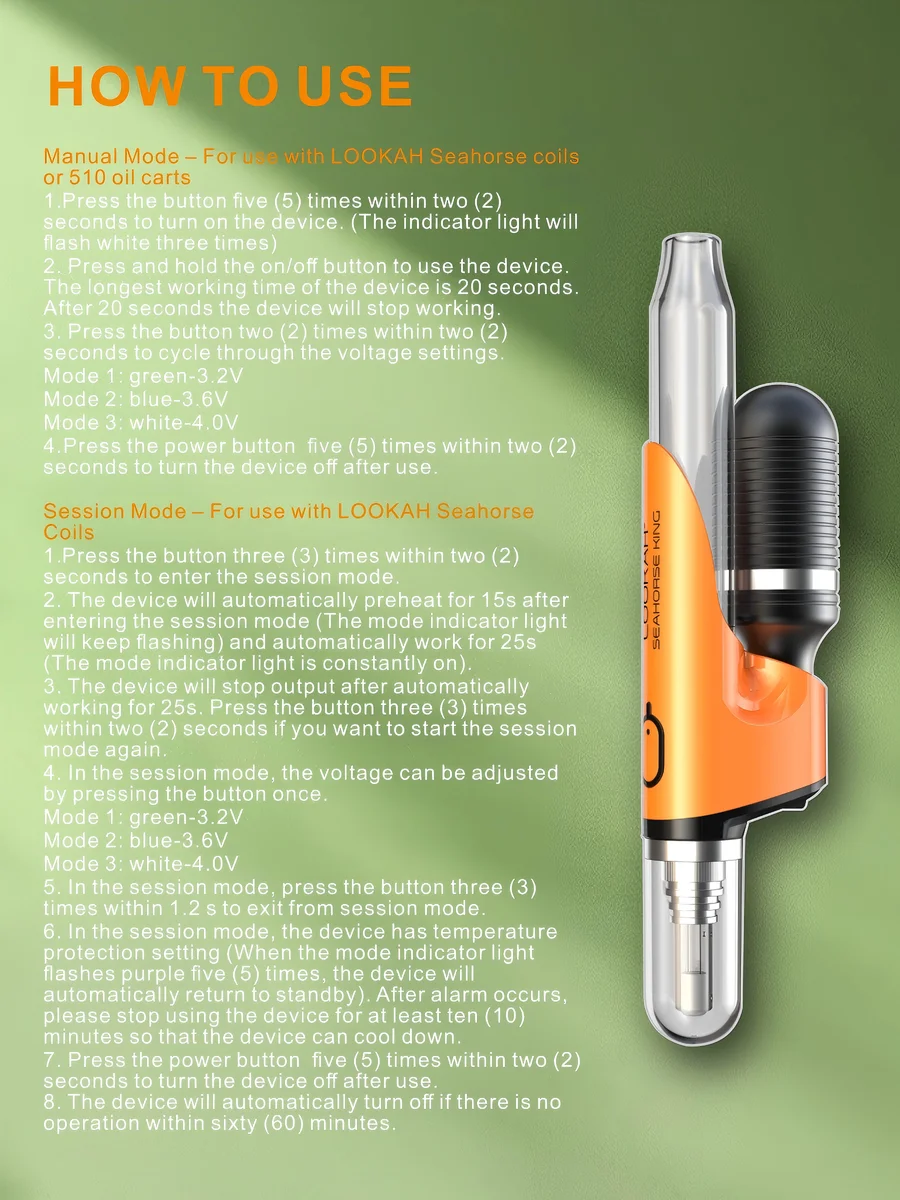 HOW TO USE

Manual Mode – For use with LOOKAH Seahorse coils or 510 oil carts
1.Press the button five (5) times within two (2) seconds to turn on the device. (The indicator light will flash white three times)
2. Press and hold the on/off button to use the device. The longest working time of the device is 20 seconds. After 20 seconds the device will stop working.
3. Press the button two (2) times within two (2) seconds to cycle through the voltage settings.
Mode 1: green-3.2V
Mode 2: blue-3.6V
Mode 3: white-4.0V
4.Press the power button five (5) times within two (2) seconds to turn the device off after use.

Session Mode – For use with LOOKAH Seahorse Coils
1.Press the button three (3) times within two (2) seconds to enter the session mode.
2. The device will automatically preheat for 15s after entering the session mode (The mode indicator light will keep flashing) and automatically work for 25s (The mode indicator light is constantly on).
3. The device will stop output after automatically working for 25s. Press the button three (3) times within two (2) seconds if you want to start the session mode again.
4. In the session mode, the voltage can be adjusted by pressing the button once.
Mode 1: green-3.2V
Mode 2: blue-3.6V
Mode 3: white-4.0V
5. In the session mode, press the button three (3) times within 1.2 s to exit from session mode.
6. In the session mode, the device has temperature protection setting (When the mode indicator light flashes purple five (5) times, the device will automatically return to standby). After alarm occurs, please stop using the device for at least ten (10) minutes so that the device can cool down.
7. Press the power button five (5) times within two (2) seconds to turn the device off after use.
8. The device will automatically turn off if there is no operation within sixty (60) minutes.

LOOKAH
SEAHORSE KING