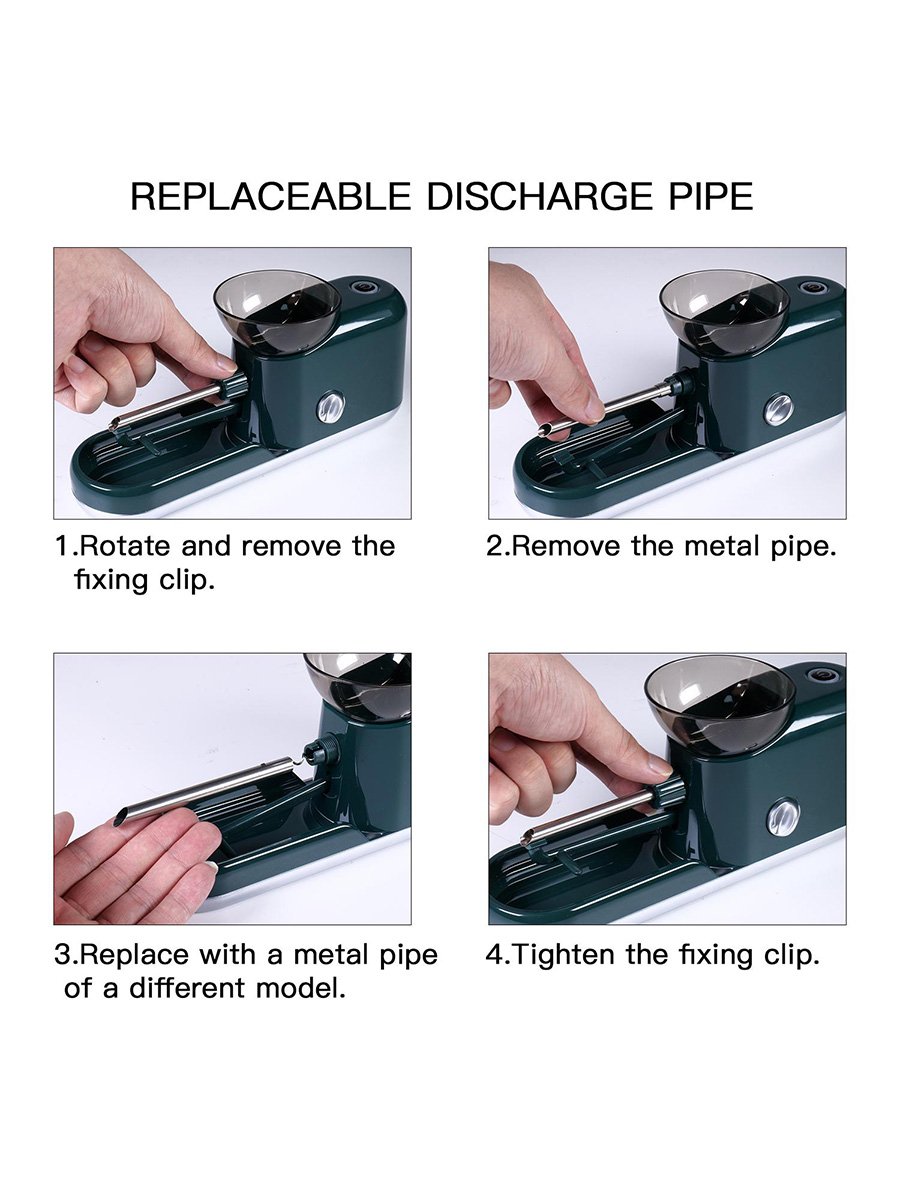 REPLACEABLE DISCHARGE PIPE

1.Rotate and remove the fixing clip.

2.Remove the metal pipe.

3.Replace with a metal pipe of a different model.

4.Tighten the fixing clip.